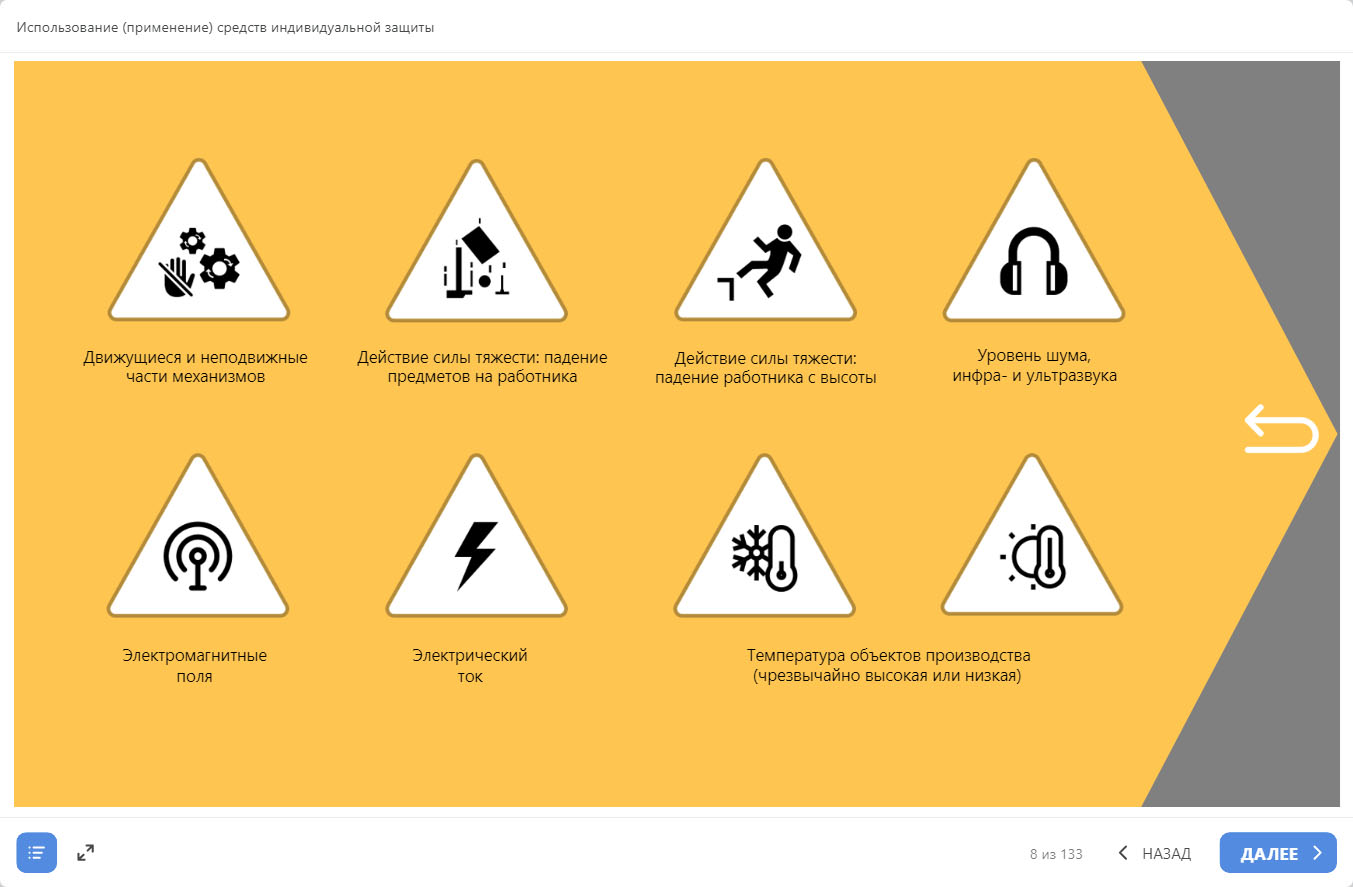 Использование (применение) средств индивидуальной защиты

Движущиеся и неподвижные части механизмов

Действие силы тяжести: падение предметов на работника

Действие силы тяжести: падение работника с высоты

Уровень шума, инфра- и ультразвука

Электромагнитные поля

Электрический ток

Температура объектов производства (чрезвычайно высокая или низкая)

8 из 133

НАЗАД

ДАЛЕЕ